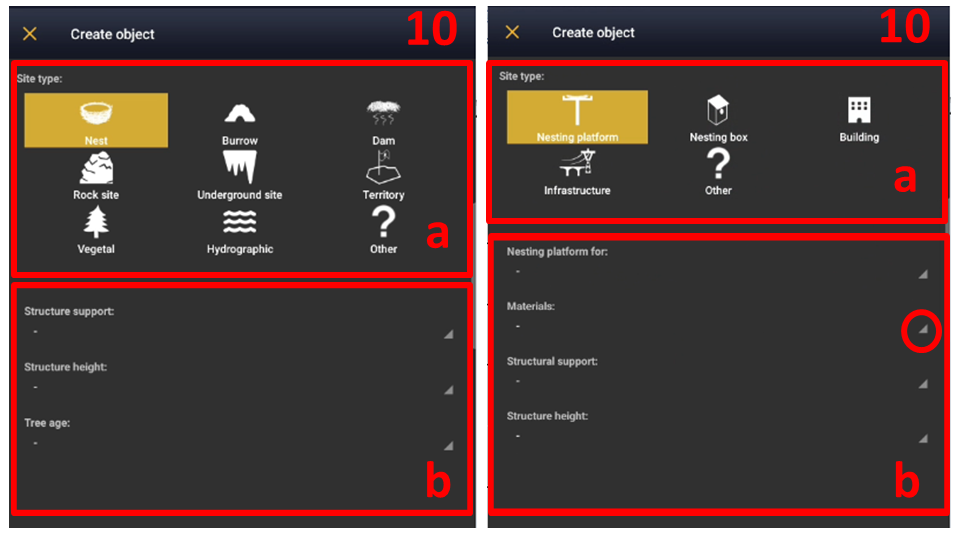 Create object 10

Site type:

Nest
Burrow
Dam
Rock site
Underground site
Territory
Vegetal
Hydrographic
Other

a

Structure support:
-
Structure height:
-
Tree age:
-

b

Create object 10

Site type:

Nesting platform
Nesting box
Building
Infrastructure
Other

a

Nesting platform for:
-
Materials:
-
Structural support:
-
Structure height:
-

b